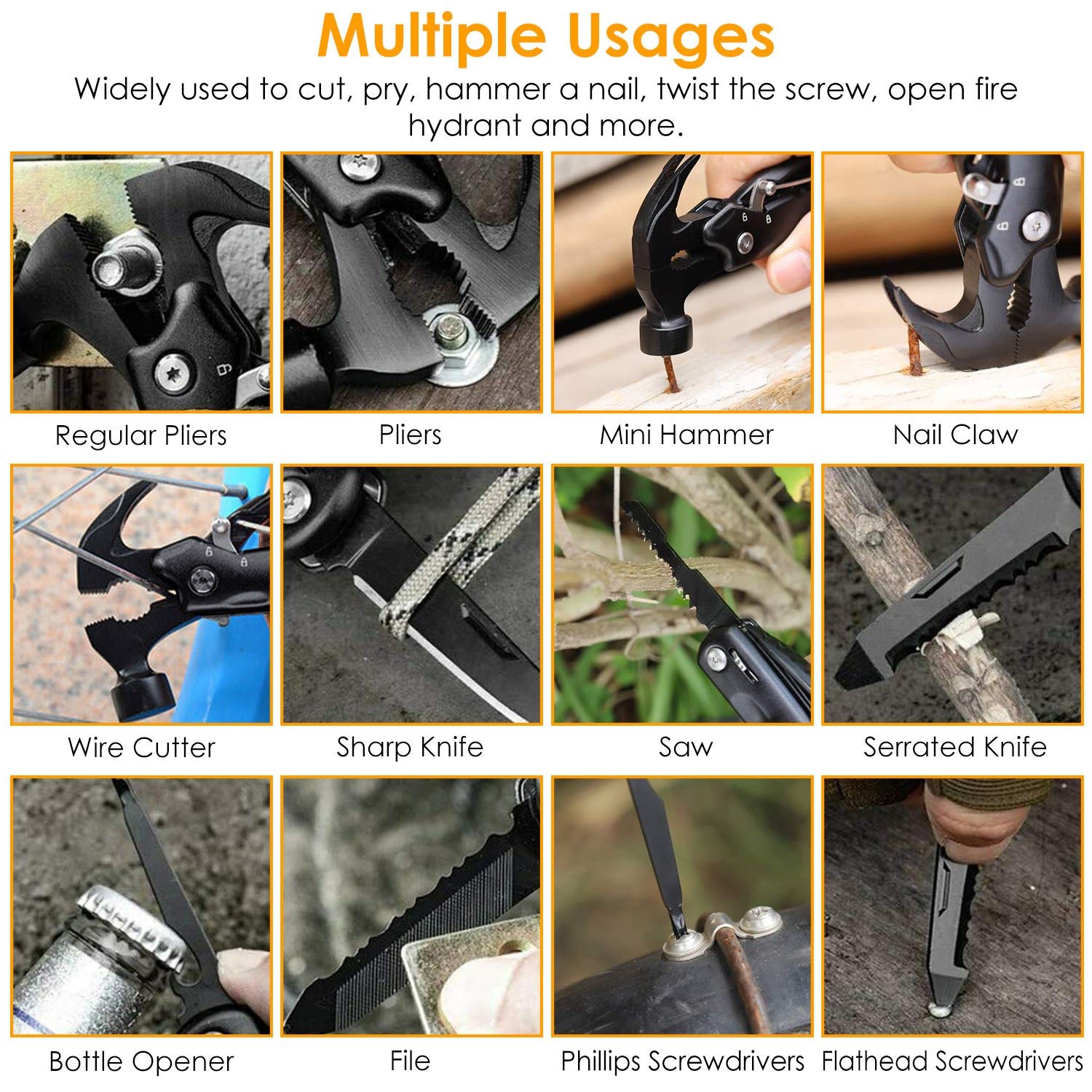 Multiple Usages

Widely used to cut, pry, hammer a nail, twist the screw, open fire hydrant and more.

Regular Pliers

Pliers

Mini Hammer

Nail Claw

Wire Cutter

Sharp Knife

Saw

Serrated Knife

Bottle Opener

File

Phillips Screwdrivers

Flathead Screwdrivers