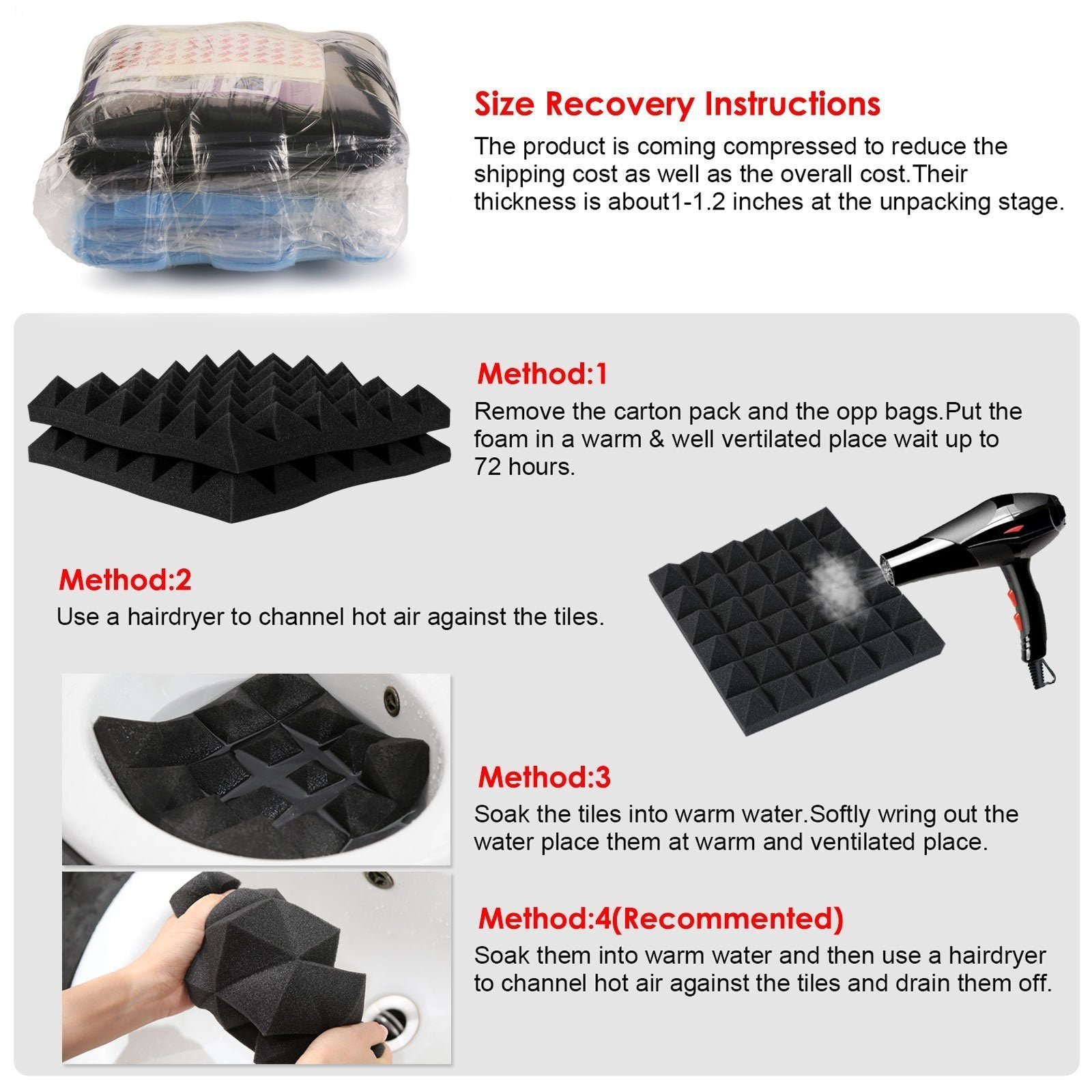 Size Recovery Instructions

The product is coming compressed to reduce the shipping cost as well as the overall cost.Their thickness is about1-1.2 inches at the unpacking stage.

Method:1

Remove the carton pack and the opp bags.Put the foam in a warm & well vertilated place wait up to 72 hours.

Method:2

Use a hairdryer to channel hot air against the tiles.

Method:3

Soak the tiles into warm water.Softly wring out the water place them at warm and ventilated place.

Method:4(Recommented)

Soak them into warm water and then use a hairdryer to channel hot air against the tiles and drain them off.