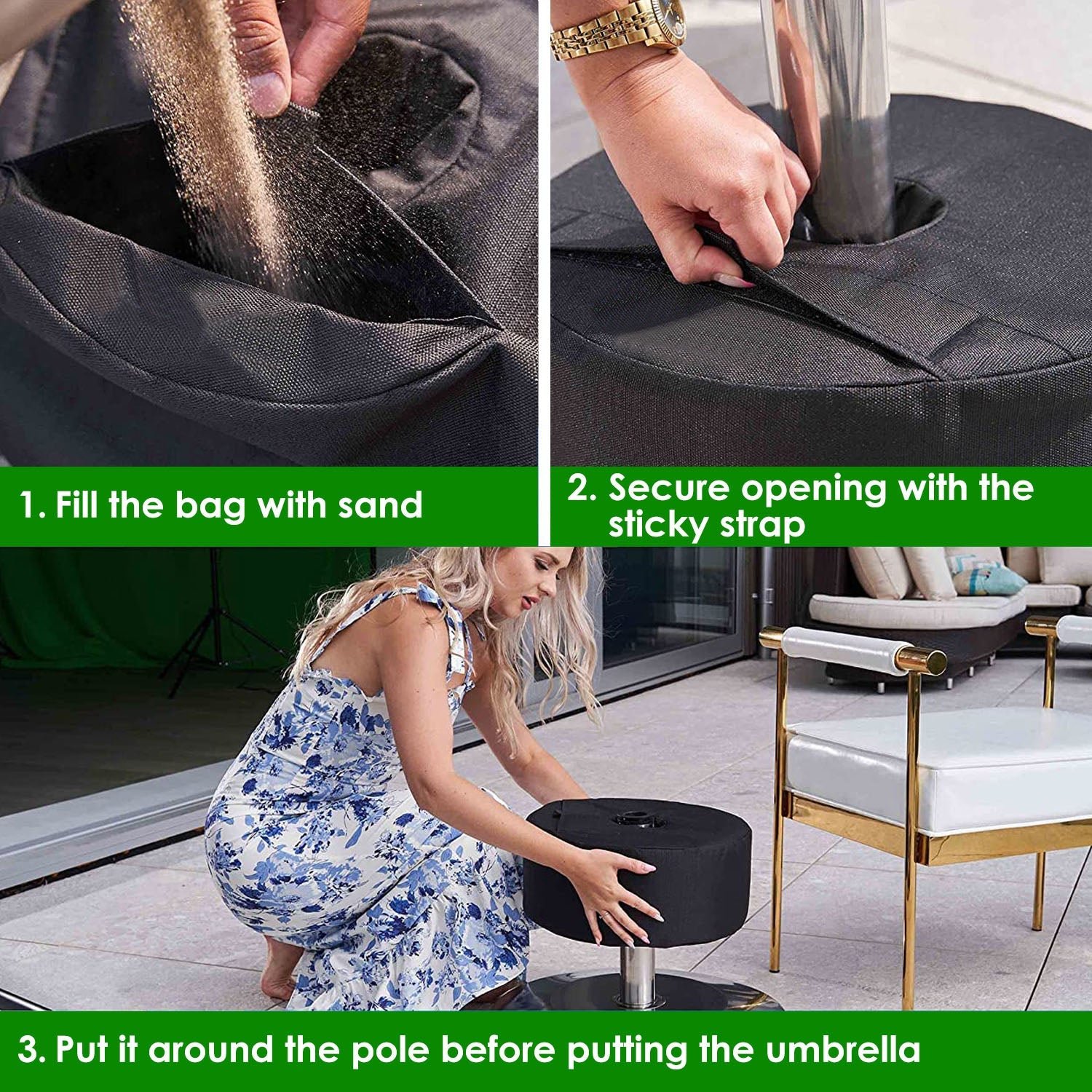 1. Fill the bag with sand

2. Secure opening with the sticky strap

3. Put it around the pole before putting the umbrella