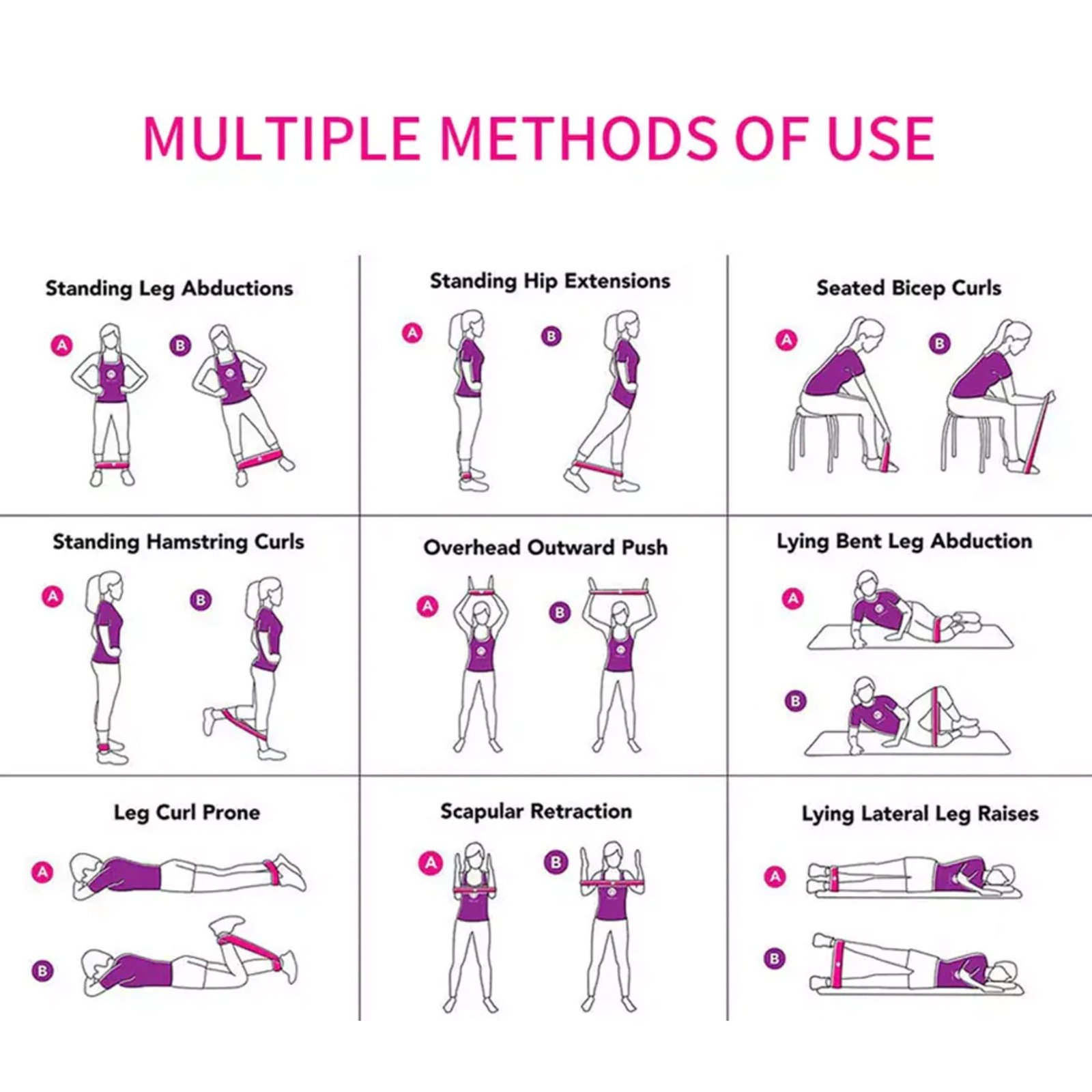 MULTIPLE METHODS OF USE

Standing Leg Abductions

A B

Standing Hip Extensions

A B

Seated Bicep Curls

A B

Standing Hamstring Curls

A B

Overhead Outward Push

A B

Lying Bent Leg Abduction

A

B

Leg Curl Prone

A

B

Scapular Retraction

A B

Lying Lateral Leg Raises

A

B