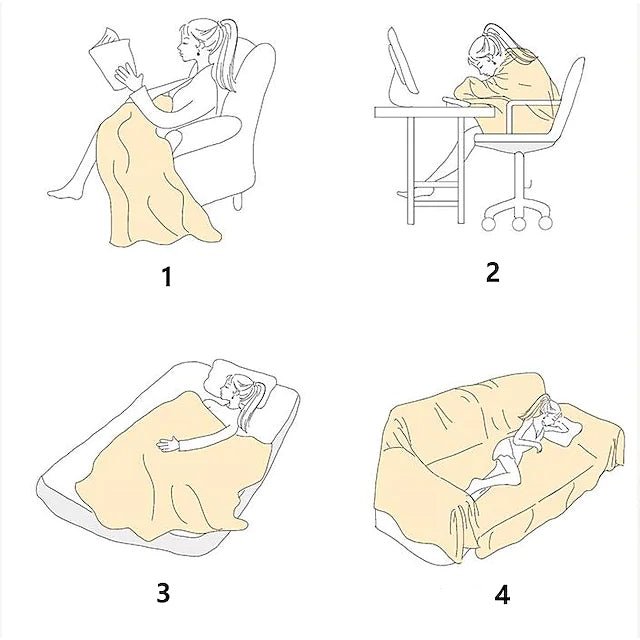 1

2

3

4