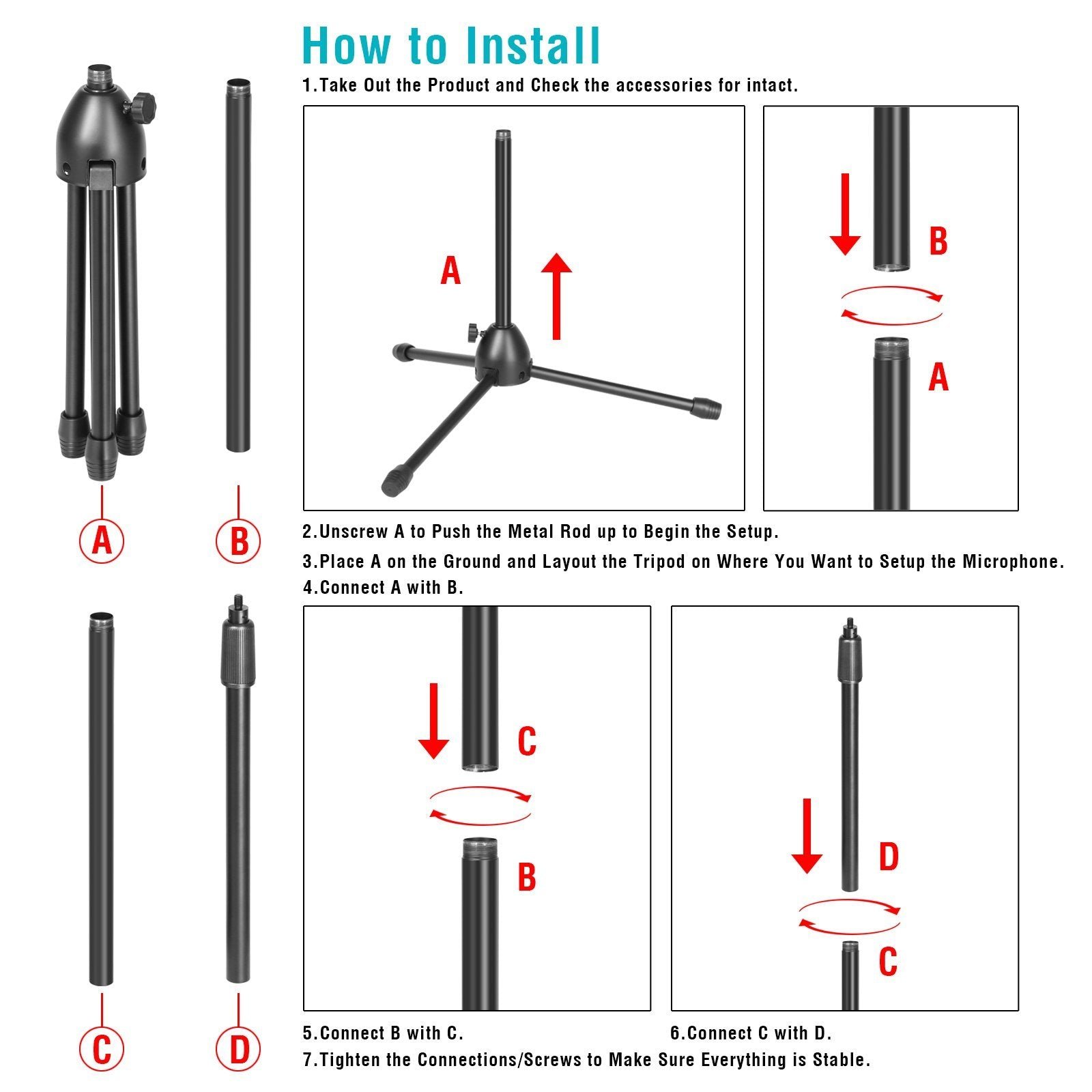 How to Install

1.Take Out the Product and Check the accessories for intact.

A

B

A

A

B

2.Unscrew A to Push the Metal Rod up to Begin the Setup.

3.Place A on the Ground and Layout the Tripod on Where You Want to Setup the Microphone.

4.Connect A with B.

C

B

D

C

C

D

5.Connect B with C.

6.Connect C with D.

7.Tighten the Connections/Screws to Make Sure Everything is Stable.