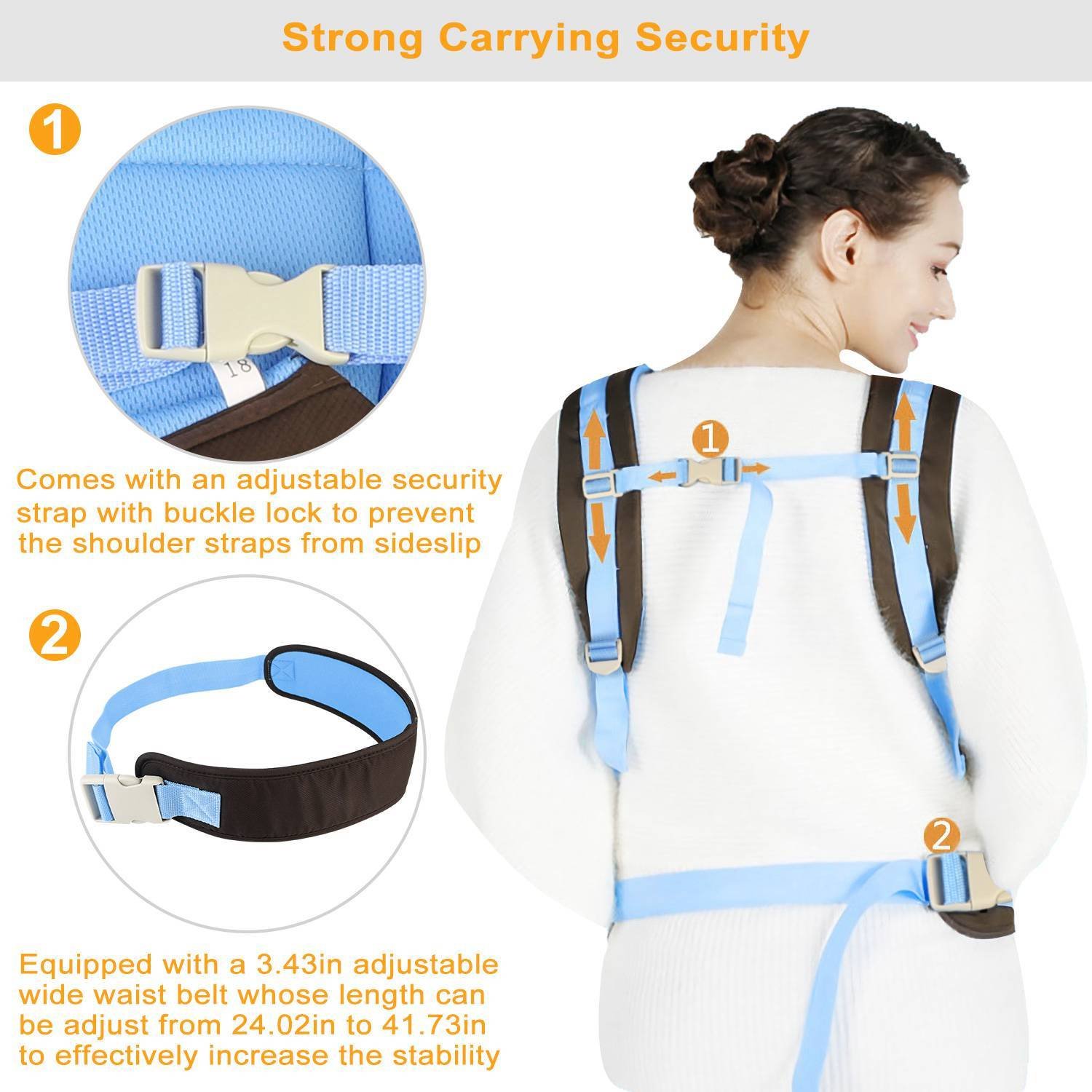 Strong Carrying Security

1

18

Comes with an adjustable security strap with buckle lock to prevent the shoulder straps from sideslip

2

Equipped with a 3.43in adjustable wide waist belt whose length can be adjust from 24.02in to 41.73in to effectively increase the stability

1

2