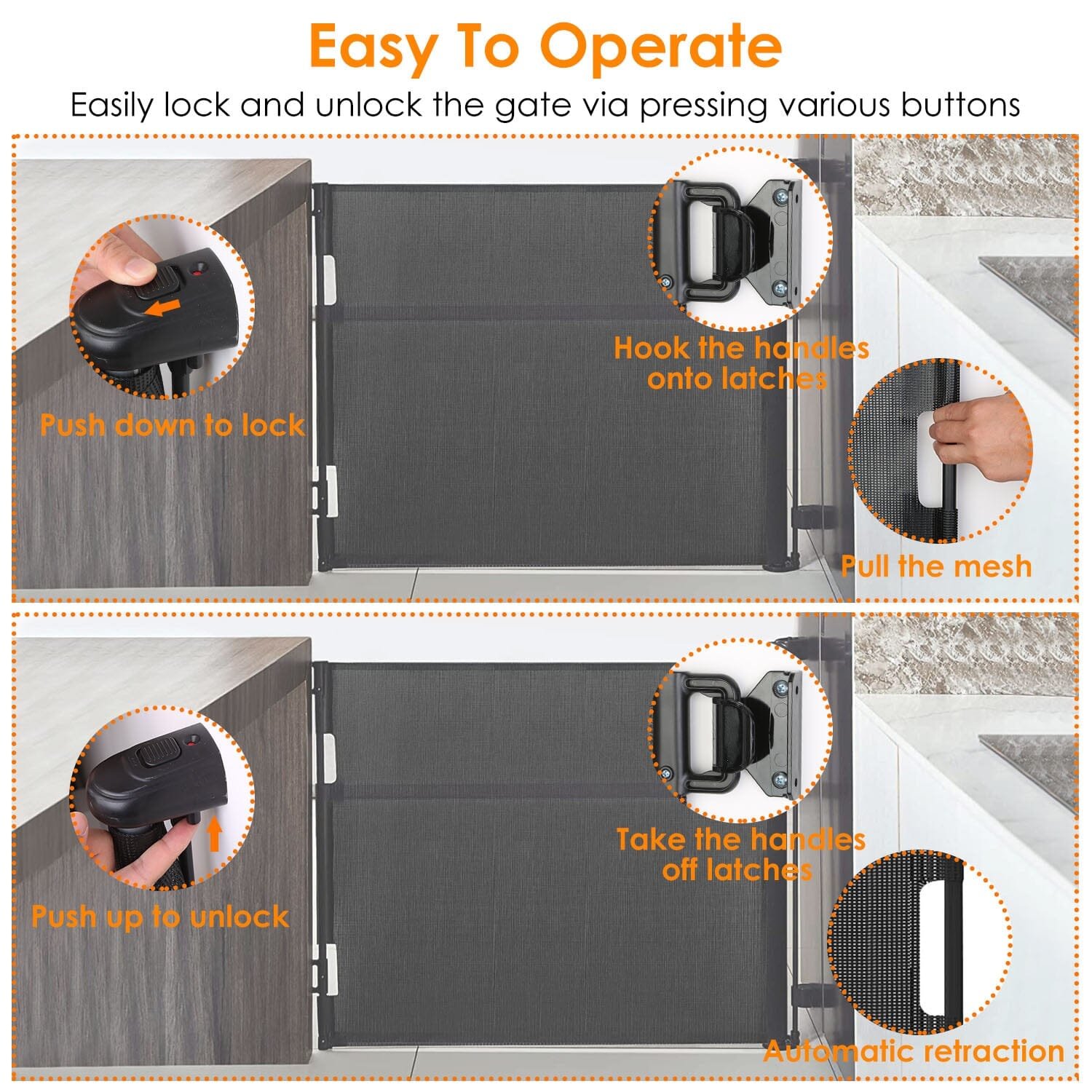 Easy To Operate

Easily lock and unlock the gate via pressing various buttons

Push down to lock

Hook the handles onto latches

Pull the mesh

Push up to unlock

Take the handles off latches

Automatic retraction