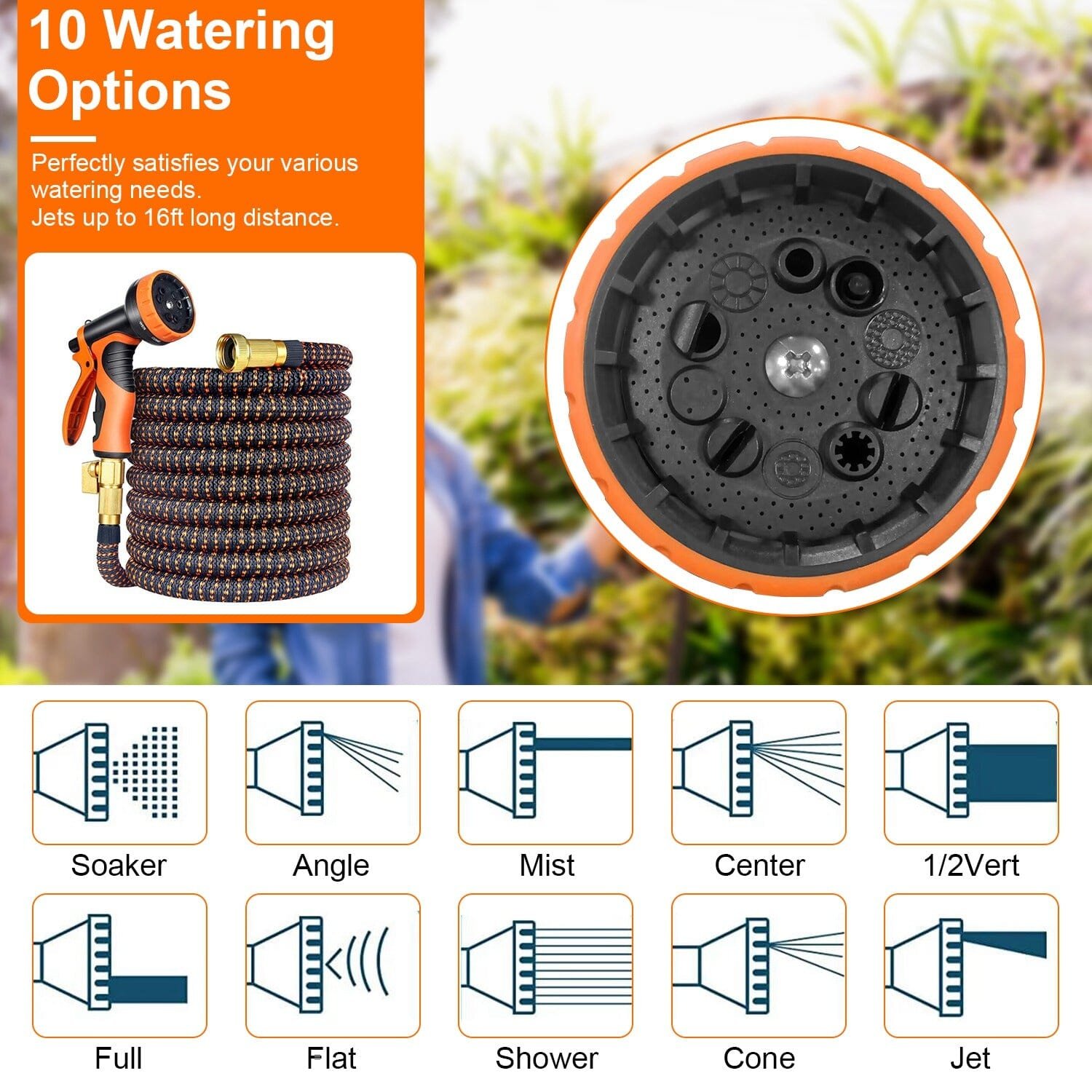 10 Watering Options

Perfectly satisfies your various watering needs.
Jets up to 16ft long distance.

Soaker
Angle
Mist
Center
1/2Vert
Full
Flat
Shower
Cone
Jet