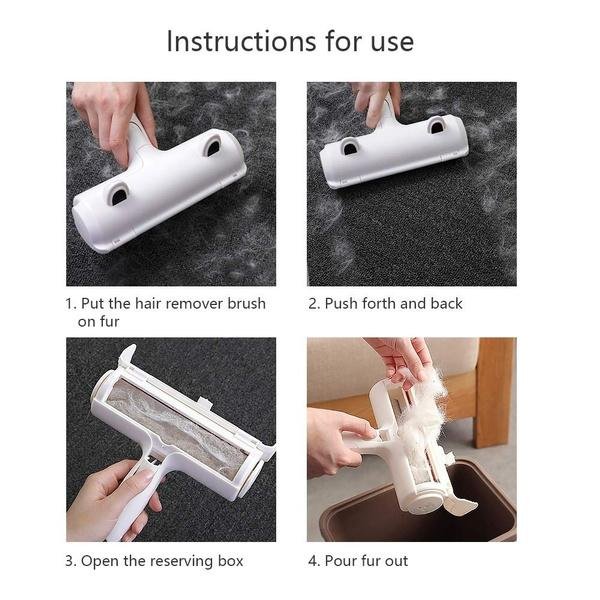 Instructions for use

1. Put the hair remover brush on fur

2. Push forth and back

3. Open the reserving box

4. Pour fur out