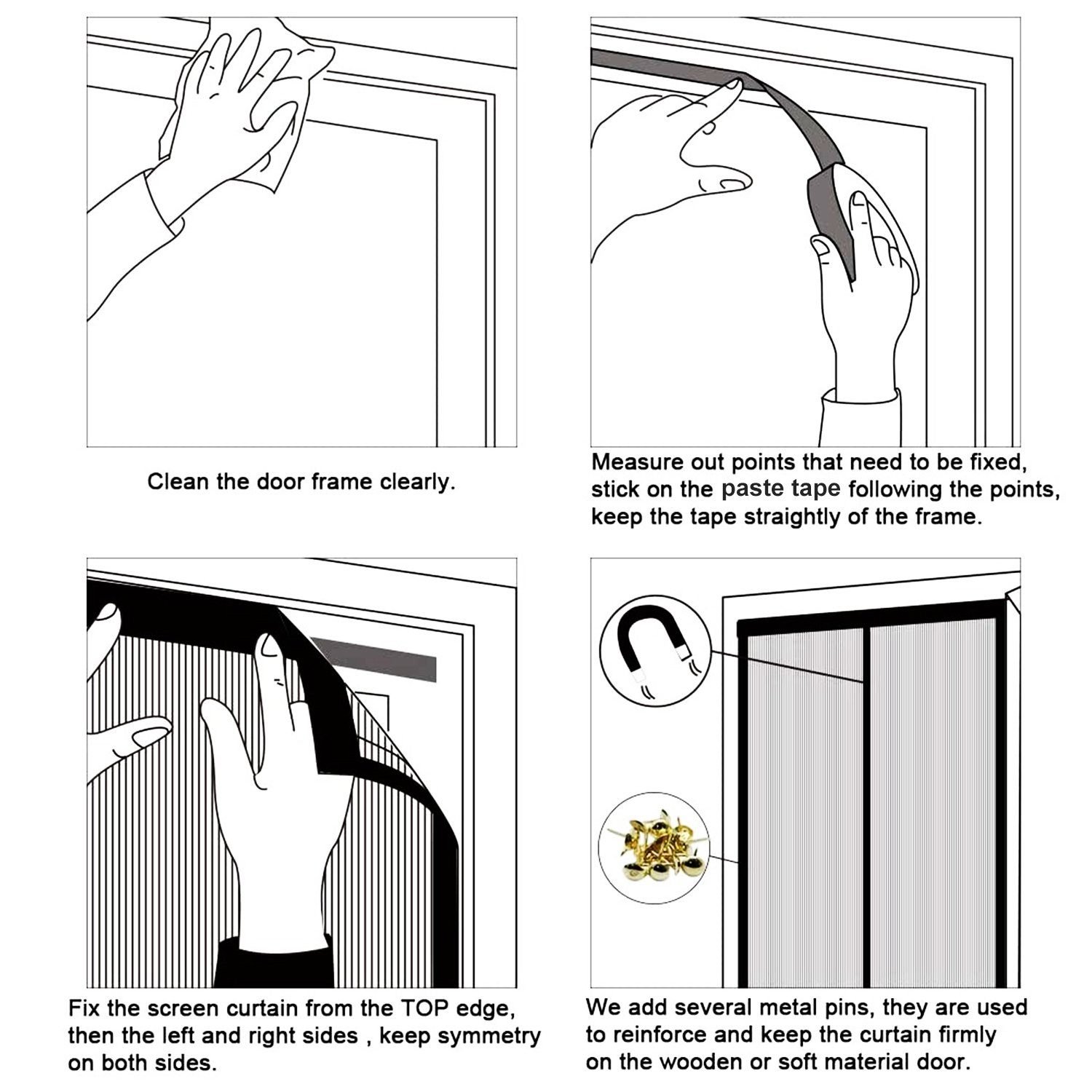 Clean the door frame clearly.

Measure out points that need to be fixed, stick on the paste tape following the points, keep the tape straightly of the frame.

Fix the screen curtain from the TOP edge, then the left and right sides , keep symmetry on both sides.

We add several metal pins, they are used to reinforce and keep the curtain firmly on the wooden or soft material door.