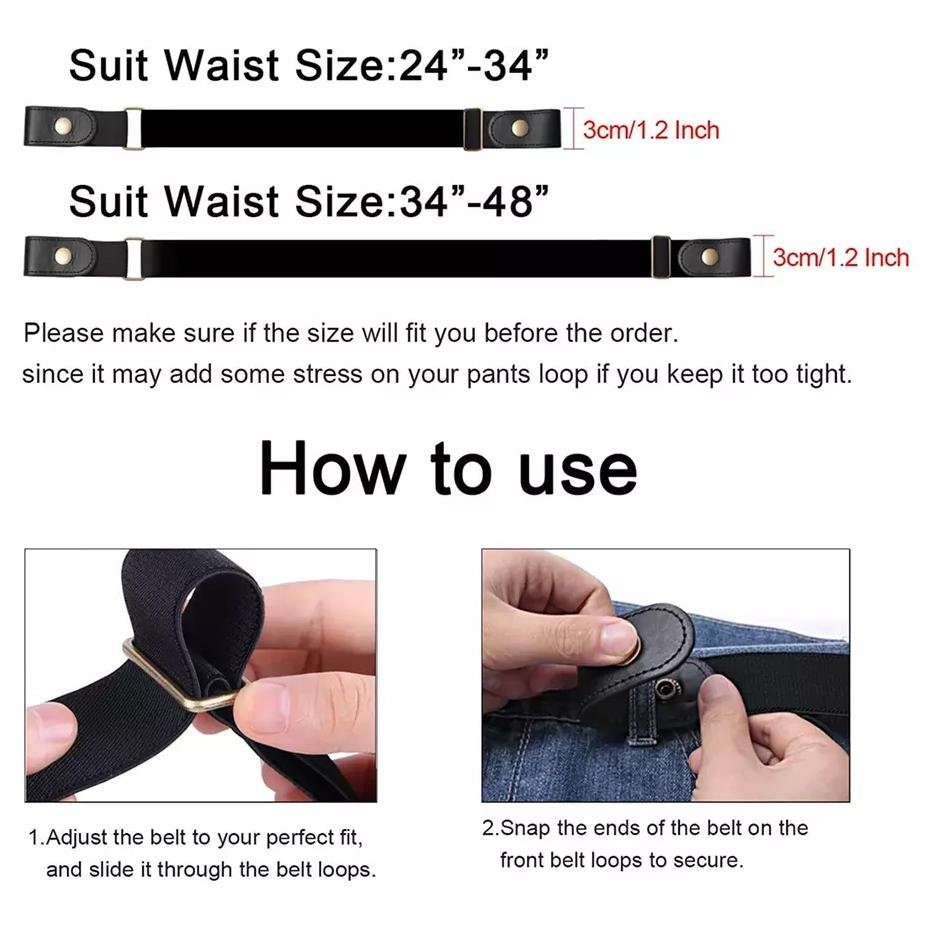 Suit Waist Size:24”-34”

3cm/1.2 Inch

Suit Waist Size:34”-48”

3cm/1.2 Inch

Please make sure if the size will fit you before the order.
since it may add some stress on your pants loop if you keep it too tight.

How to use

1.Adjust the belt to your perfect fit, and slide it through the belt loops.

2.Snap the ends of the belt on the front belt loops to secure.