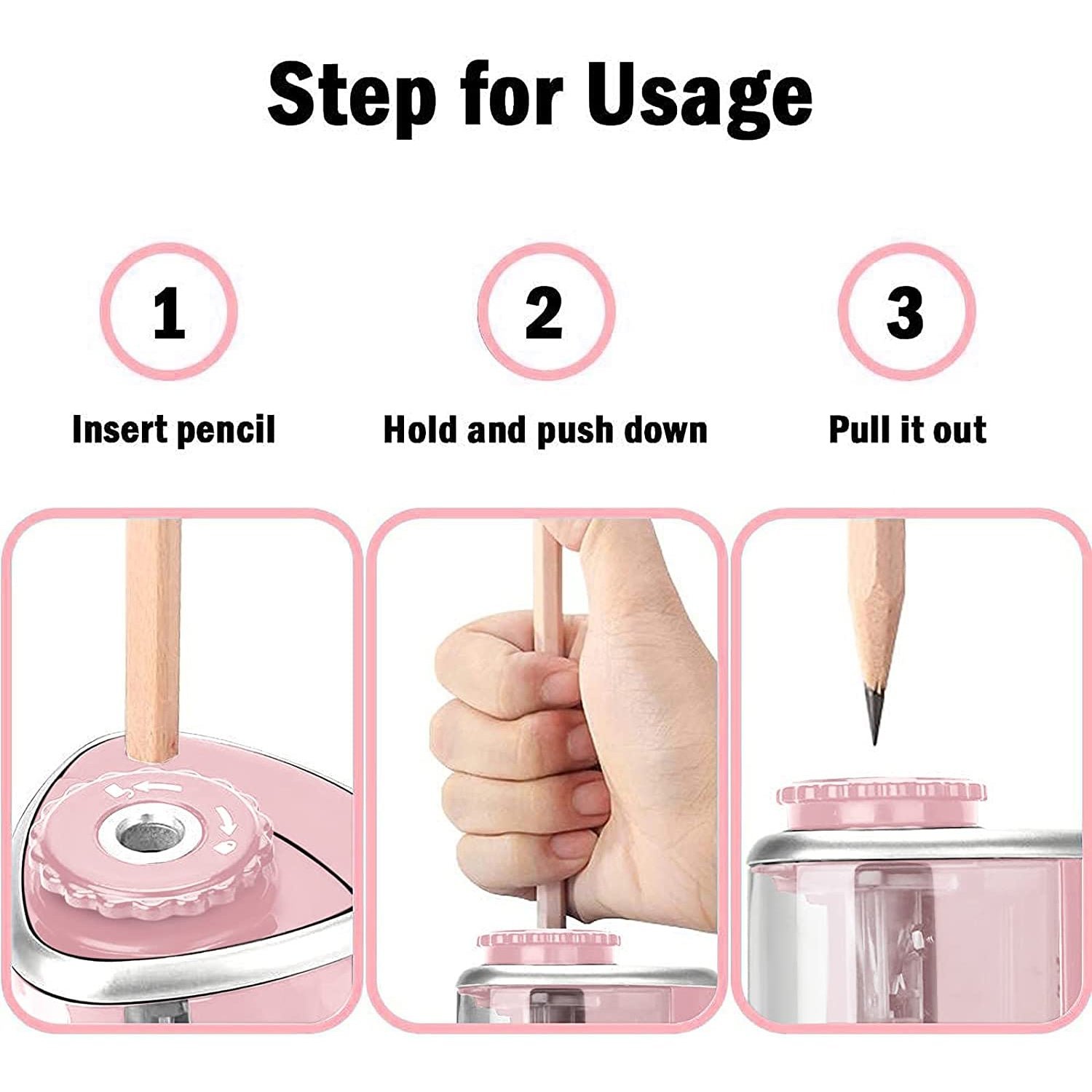 Step for Usage

1

Insert pencil

2

Hold and push down

3

Pull it out