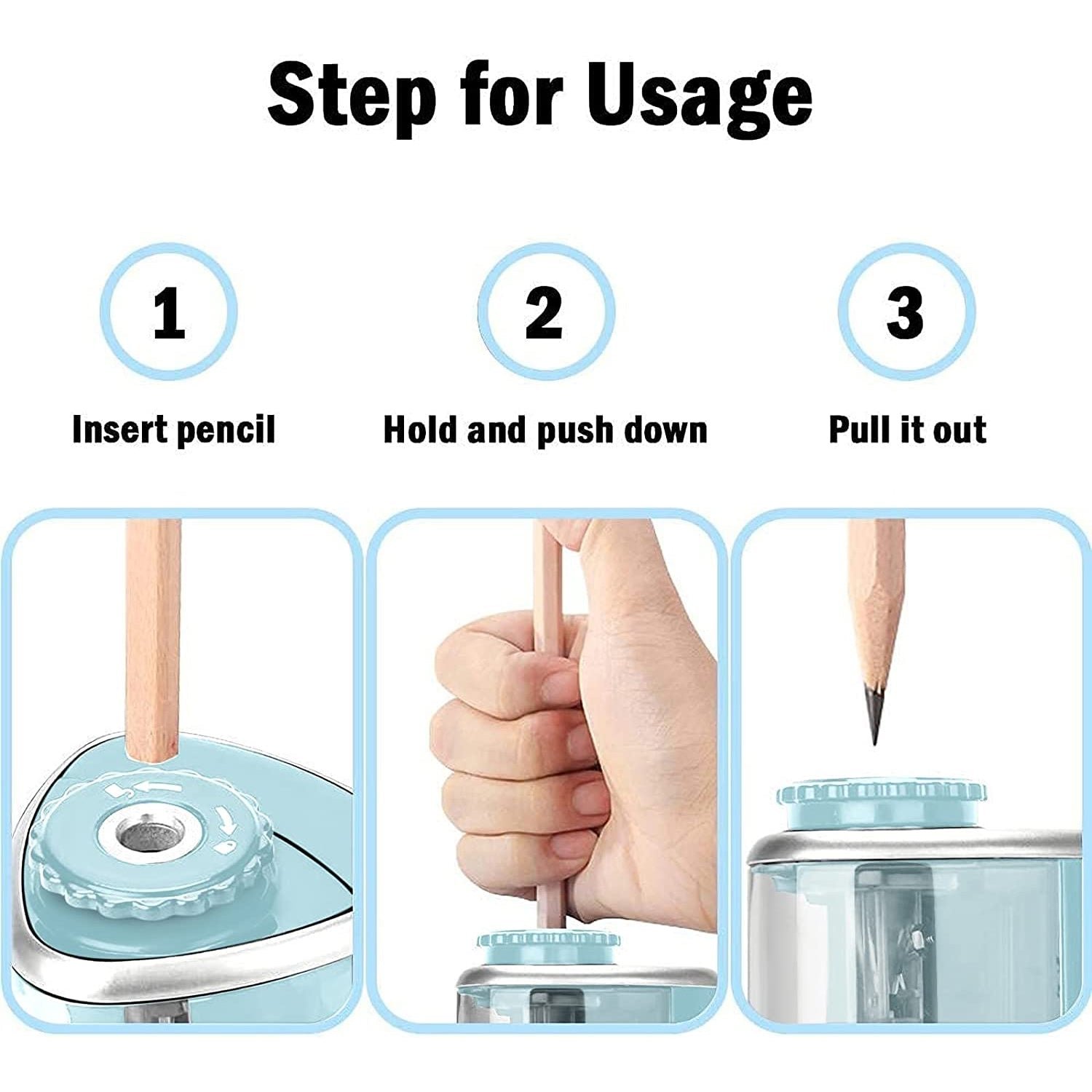 Step for Usage

1

Insert pencil

2

Hold and push down

3

Pull it out