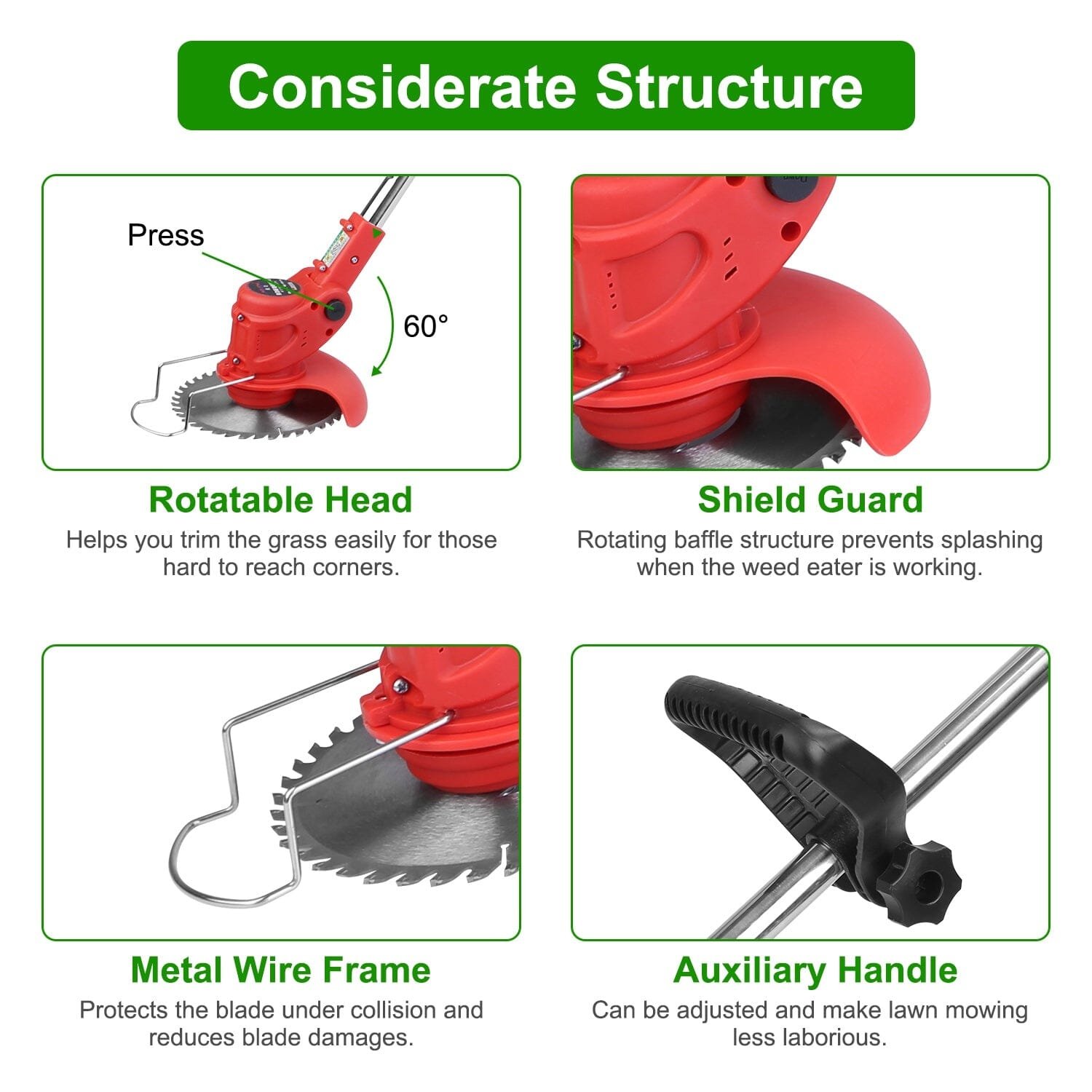 Considerate Structure

Press

60°

Rotatable Head

Helps you trim the grass easily for those hard to reach corners.

Shield Guard

Rotating baffle structure prevents splashing when the weed eater is working.

Metal Wire Frame

Protects the blade under collision and reduces blade damages.

Auxiliary Handle

Can be adjusted and make lawn mowing less laborious.