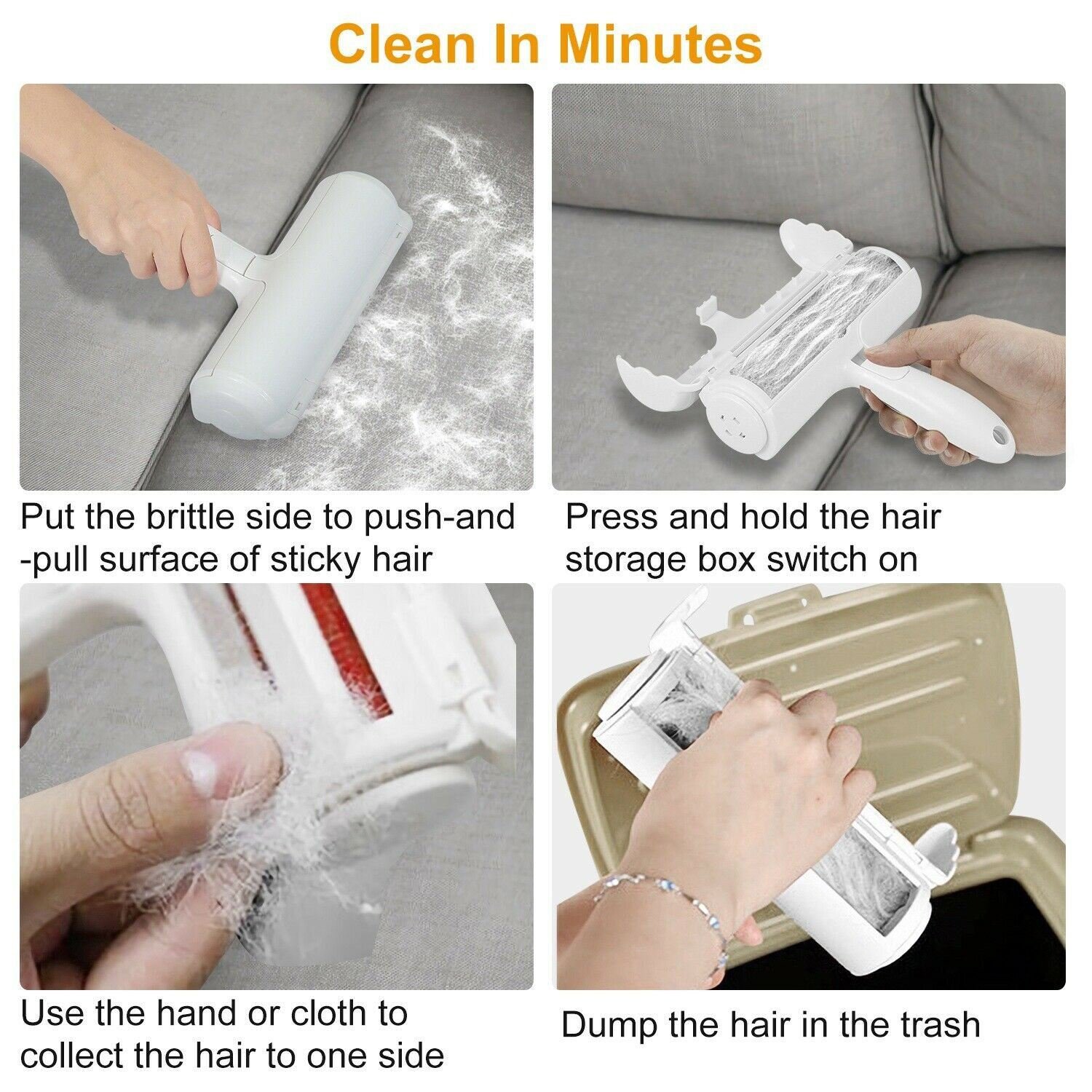 Clean In Minutes

Put the brittle side to push-and -pull surface of sticky hair

Press and hold the hair storage box switch on

Use the hand or cloth to collect the hair to one side

Dump the hair in the trash