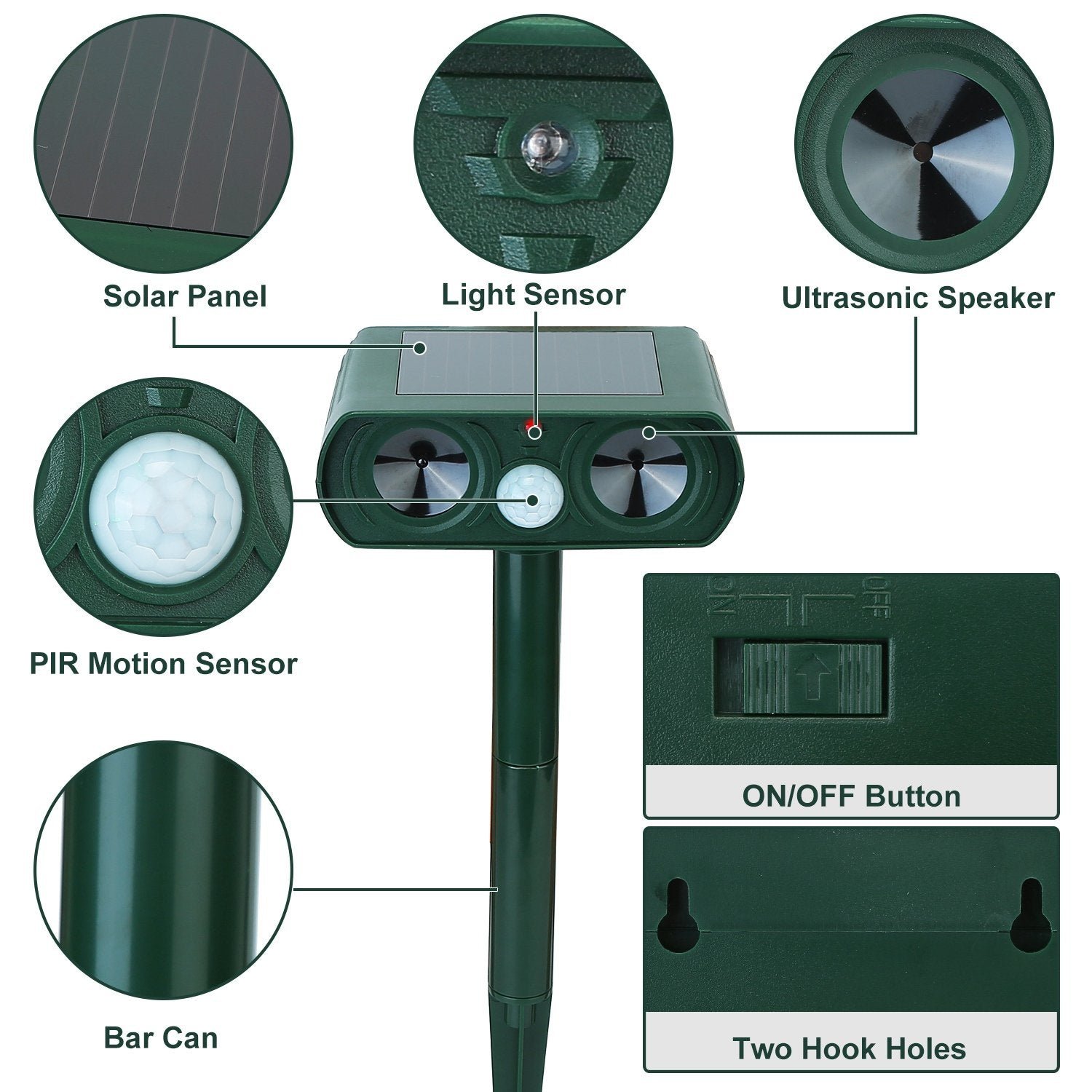 Solar Panel

Light Sensor

Ultrasonic Speaker

PIR Motion Sensor

ON

OFF

ON/OFF Button

Bar Can

Two Hook Holes