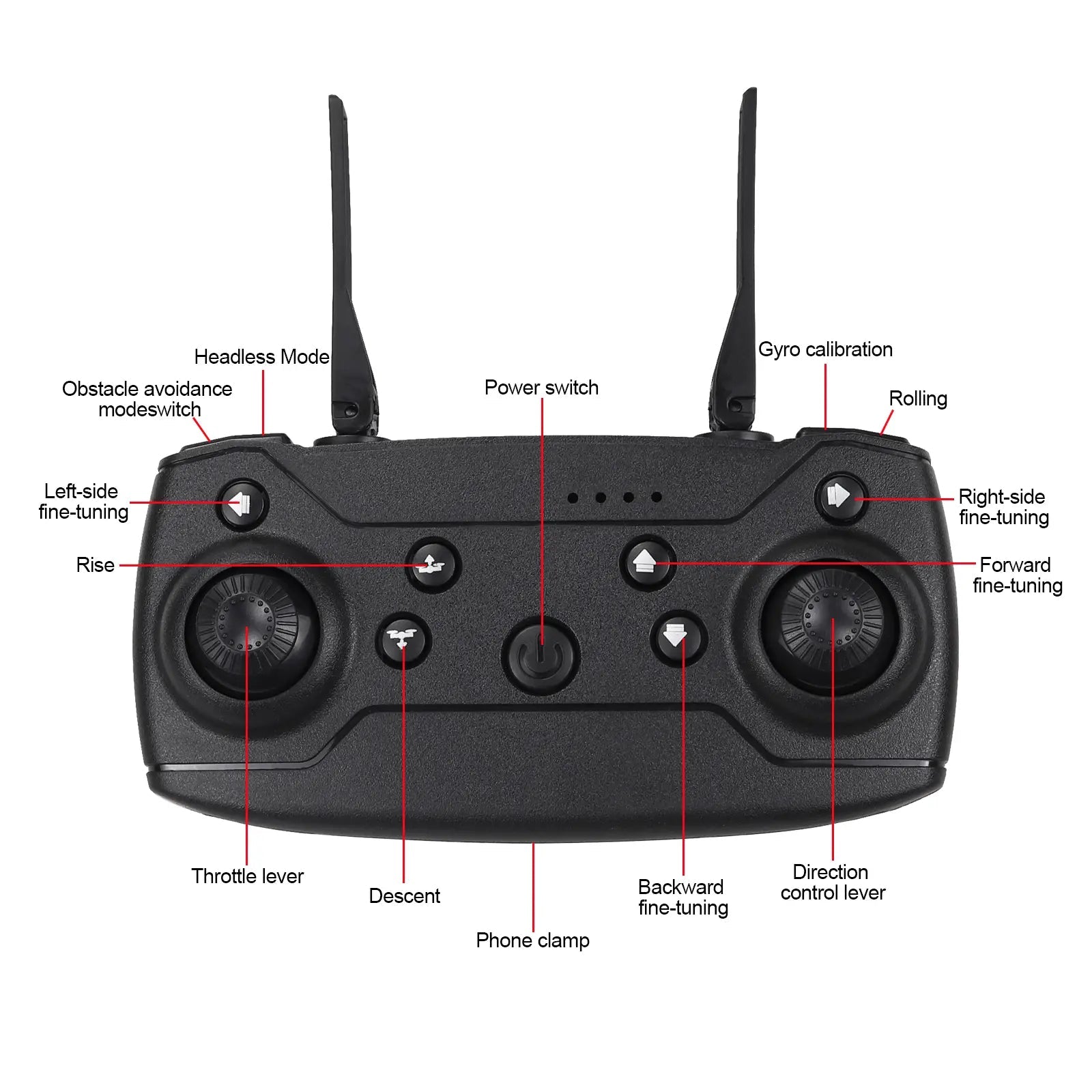 Headless Mode

Obstacle avoidance modeswitch

Power switch

Gyro calibration

Rolling

Left-side fine-tuning

Right-side fine-tuning

Rise

Forward fine-tuning

Throttle lever

Descent

Phone clamp

Backward fine-tuning

Direction control lever